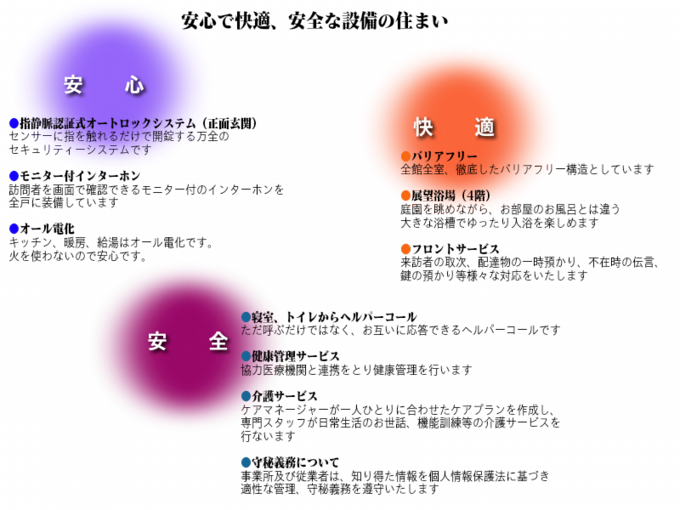 安心で快適、安全な設備の住まい

安　心

●指静脈認証式オートロックシステム（正面玄関）
センサーに指を触れるだけで開錠する万全のセキュリティーシステムです

●モニター付インターホン
訪問者を画面で確認できるモニター付のインターホンを全戸に装備しています

●オール電化
キッチン、暖房、給湯はオール電化です。火を使わないので安心です。

快　適

●バリアフリー
全館全室、徹底したバリアフリー構造としています

●展望浴場（4階）
庭園を眺めながら、お部屋のお風呂とは違う大きな浴槽でゆったり入浴を楽しめます

●フロントサービス
来訪者の取次、配達物の一時預かり、不在時の伝言、鍵の預かり等様々な対応をいたします

安　全

●寝室、トイレからヘルパーコール
ただ呼ぶだけではなく、お互いに応答できるヘルパーコールです

●健康管理サービス
協力医療機関と連携をとり健康管理を行います

●介護サービス
ケアマネージャーが一人ひとりに合わせたケアプランを作成し、専門スタッフが日常生活のお世話、機能訓練等の介護サービスを行ないます

●守秘義務について
事業所及び従業者は、知り得た情報を個人情報保護法に基づき適性な管理、守秘義務を遵守いたします